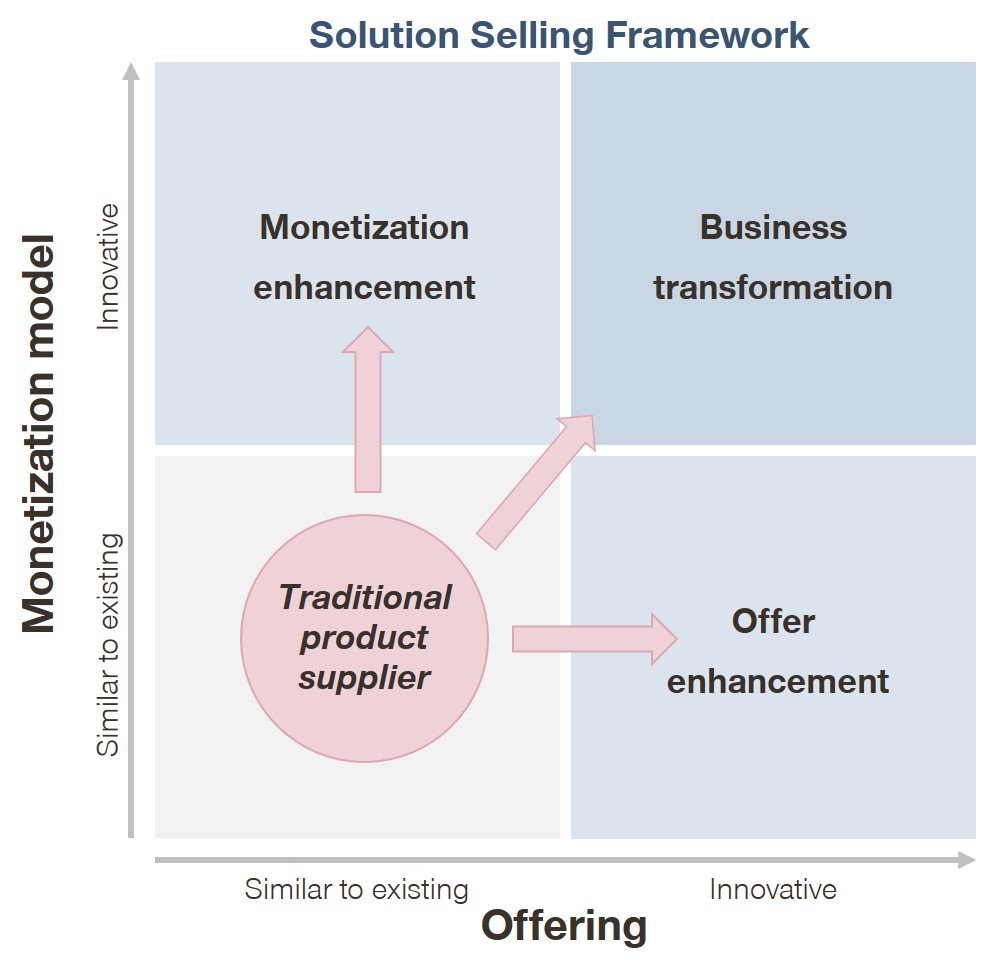 Solution Selling Framework

Monetization model

Innovative

Similar to existing

Monetization enhancement

Business transformation

Traditional product supplier

Offer enhancement

Similar to existing

Innovative

Offering