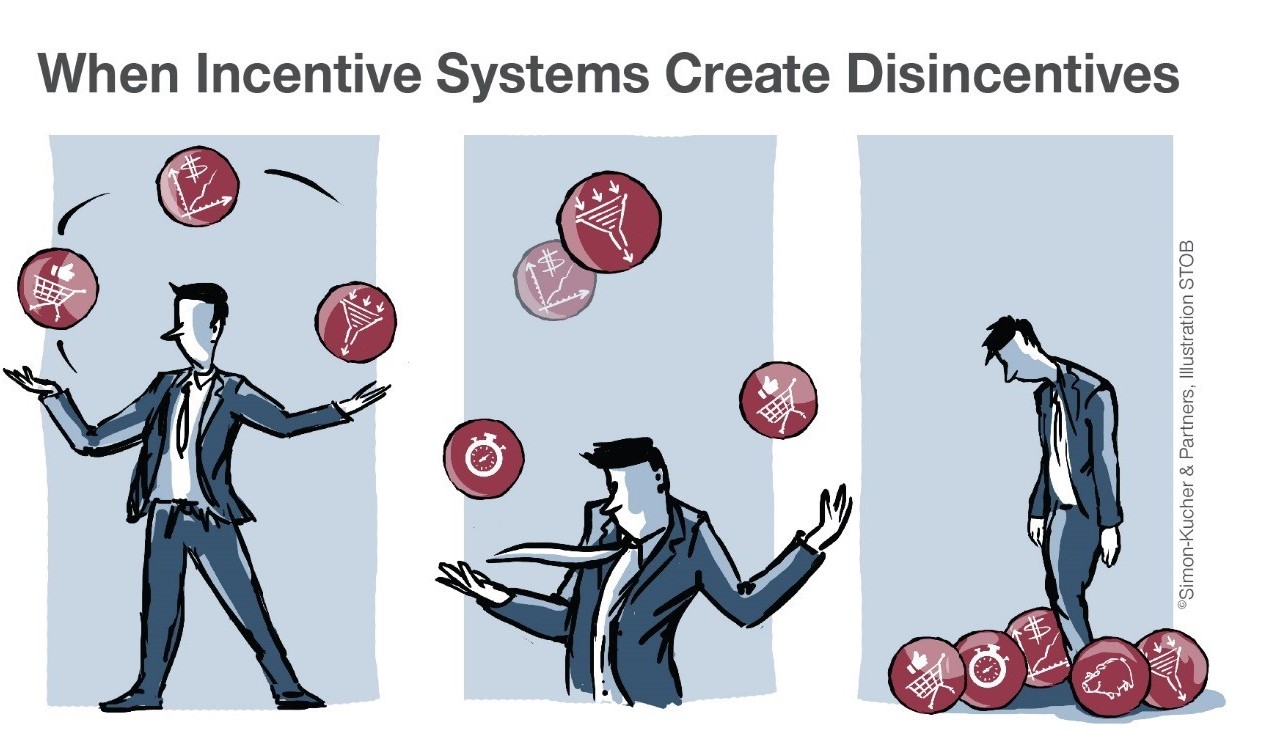 When Incentive Systems Create Disincentives

©Simon-Kucher & Partners, Illustration STOB