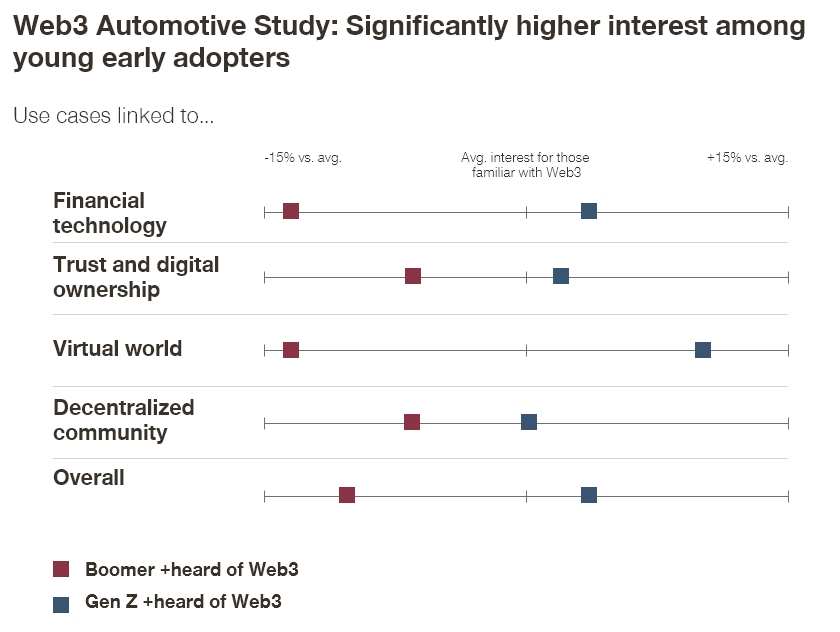 Web3 Automotive Study: Significantly higher interest among young early adopters

Use cases linked to...

-15% vs. avg.

Avg. interest for those familiar with Web3

+15% vs. avg.

Financial technology

Trust and digital ownership

Virtual world

Decentralized community

Overall

Boomer +heard of Web3

Gen Z +heard of Web3