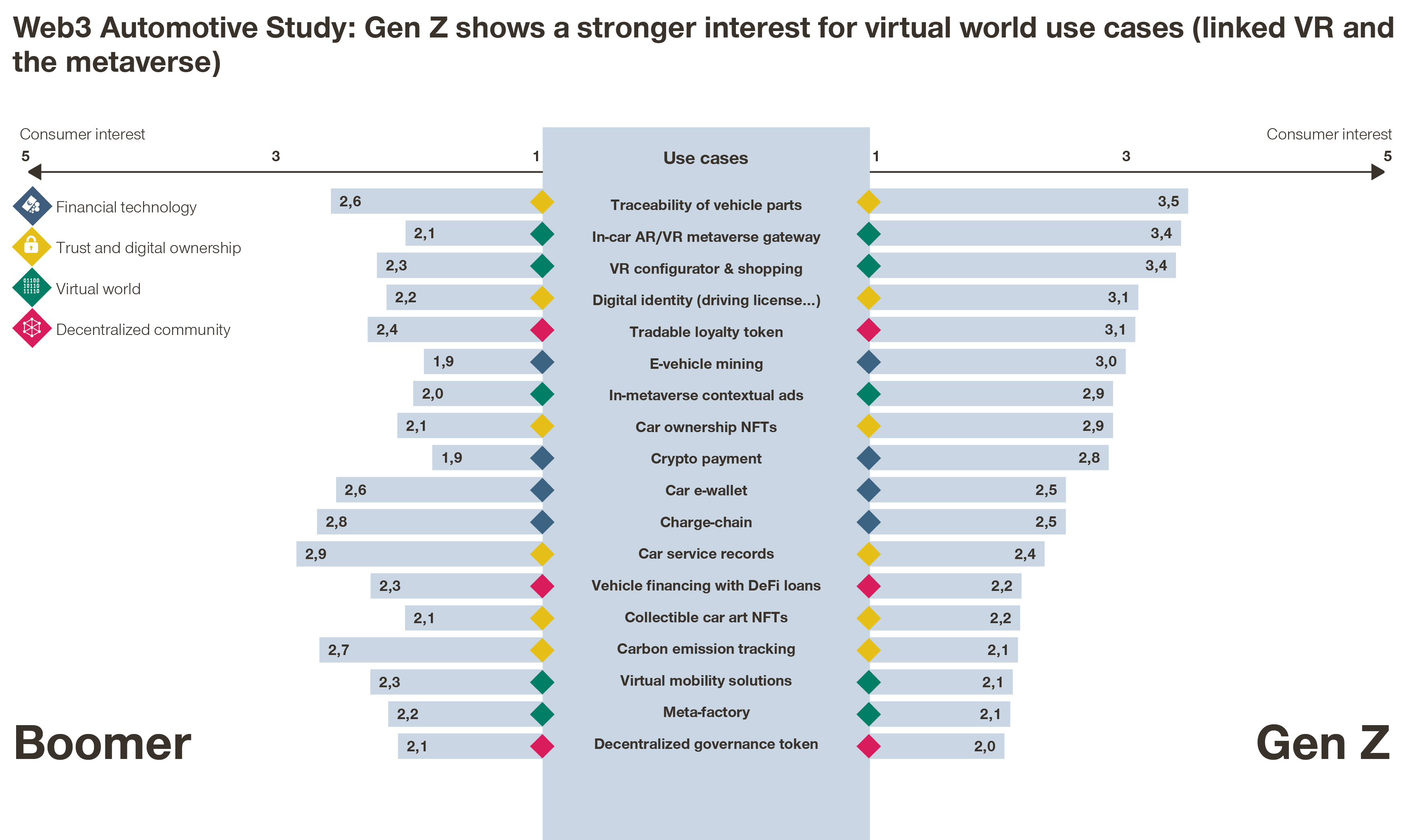 Web3 Automotive Study: Gen Z shows a stronger interest for virtual world use cases (linked VR and the metaverse)

Consumer interest
5 3 1

Use cases

Consumer interest
1 3 5

Financial technology
Trust and digital ownership
Virtual world
Decentralized community

| Boomer | Use cases | Gen Z |
|---|---|---|
| 2,6 | Traceability of vehicle parts | 3,5 |
| 2,1 | In-car AR/VR metaverse gateway | 3,4 |
| 2,3 | VR configurator & shopping | 3,4 |
| 2,2 | Digital identity (driving license...) | 3,1 |
| 2,4 | Tradable loyalty token | 3,1 |
| 1,9 | E-vehicle mining | 3,0 |
| 2,0 | In-metaverse contextual ads | 2,9 |
| 2,1 | Car ownership NFTs | 2,9 |
| 1,9 | Crypto payment | 2,8 |
| 2,6 | Car e-wallet | 2,5 |
| 2,8 | Charge-chain | 2,5 |
| 2,9 | Car service records | 2,4 |
| 2,3 | Vehicle financing with DeFi loans | 2,2 |
| 2,1 | Collectible car art NFTs | 2,2 |
| 2,7 | Carbon emission tracking | 2,1 |
| 2,3 | Virtual mobility solutions | 2,1 |
| 2,2 | Meta-factory | 2,1 |
| 2,1 | Decentralized governance token | 2,0 |

Boomer

Gen Z